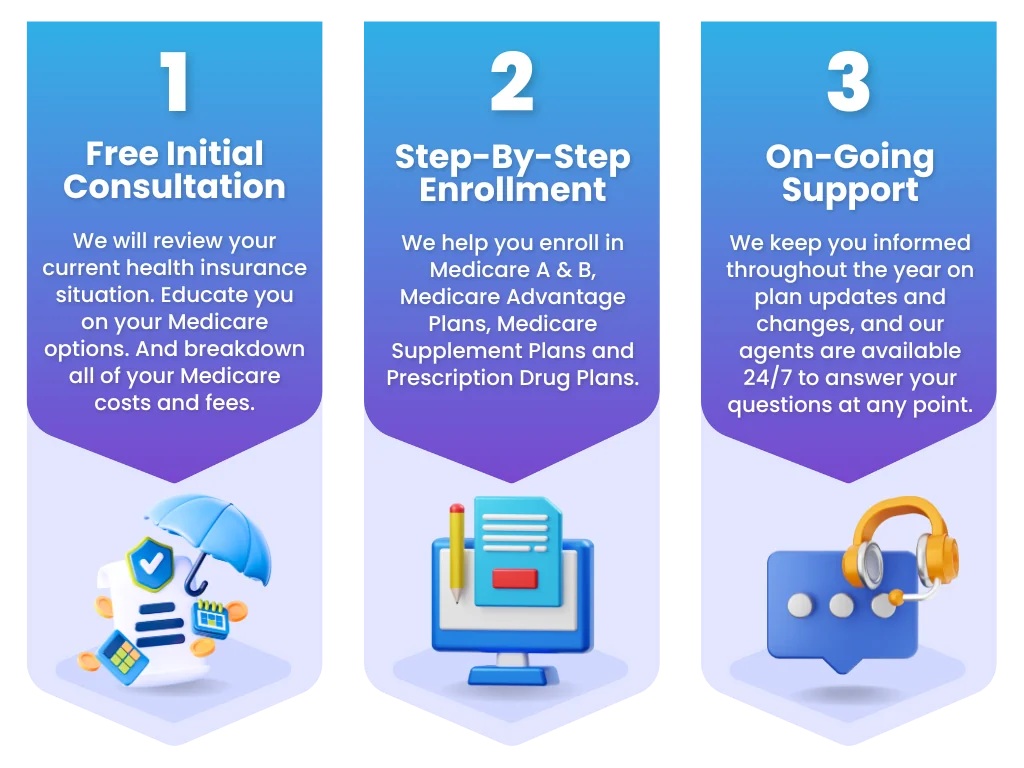 1

Free Initial Consultation

We will review your current health insurance situation. Educate you on your Medicare options. And breakdown all of your Medicare costs and fees.

2

Step-By-Step Enrollment

We help you enroll in Medicare A & B, Medicare Advantage Plans, Medicare Supplement Plans and Prescription Drug Plans.

3

On-Going Support

We keep you informed throughout the year on plan updates and changes, and our agents are available 24/7 to answer your questions at any point.